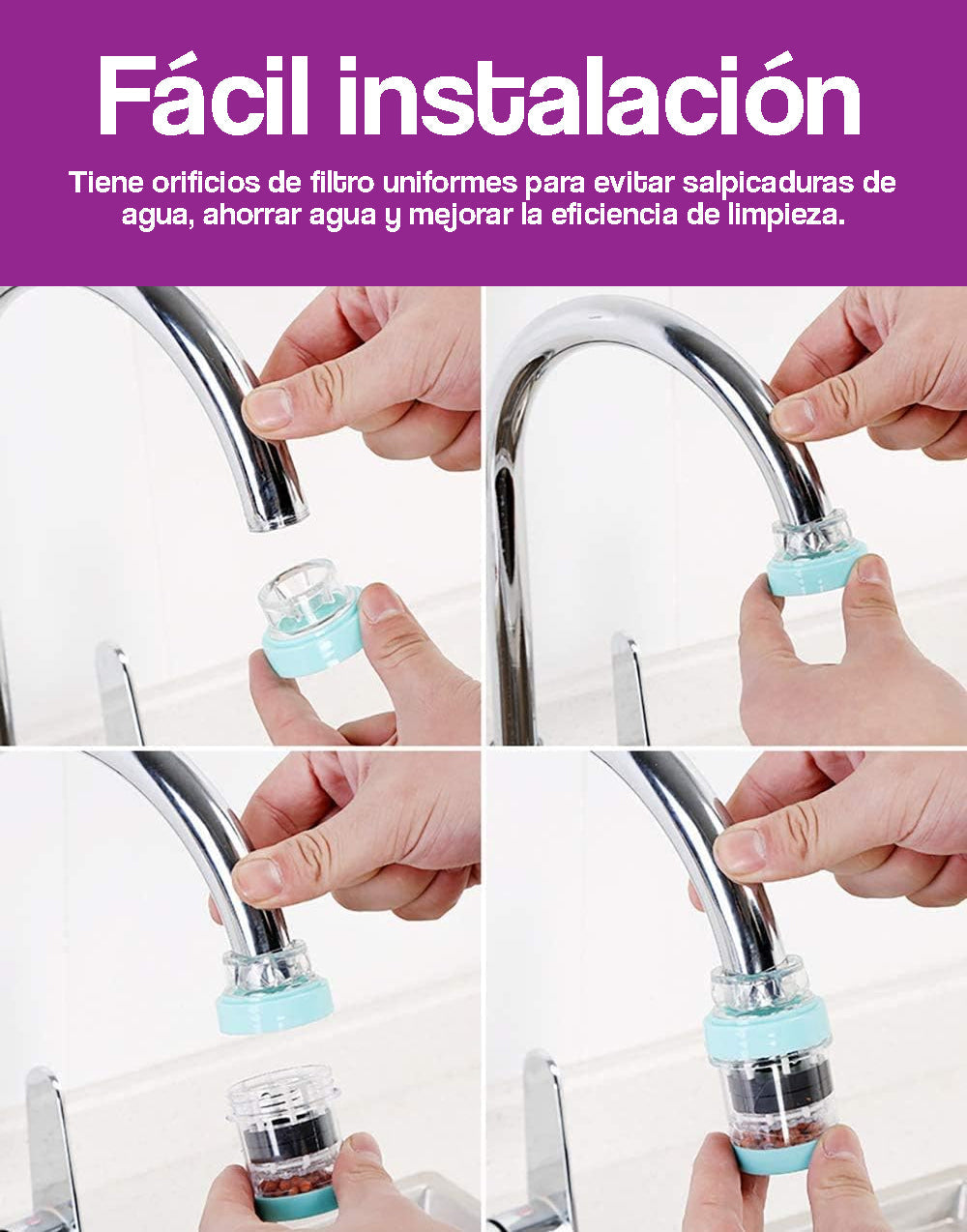 Fácil instalación

Tiene orificios de filtro uniformes para evitar salpicaduras de agua, ahorrar agua y mejorar la eficiencia de limpieza.