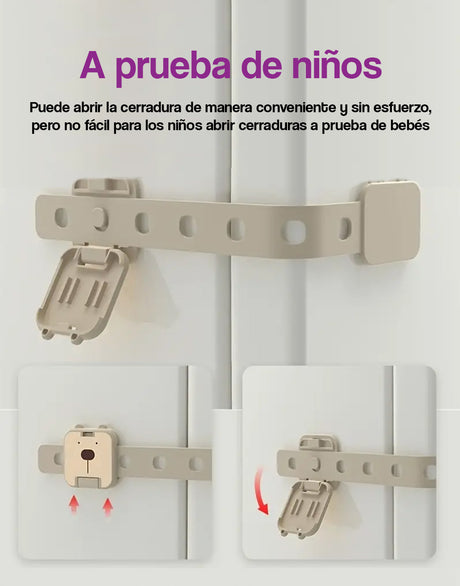 A prueba de niños

Puede abrir la cerradura de manera conveniente y sin esfuerzo, pero no fácil para los niños abrir cerraduras a prueba de bebés