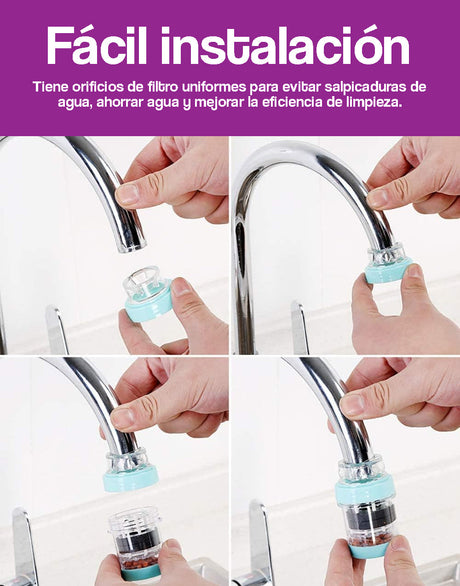 Fácil instalación

Tiene orificios de filtro uniformes para evitar salpicaduras de agua, ahorrar agua y mejorar la eficiencia de limpieza.